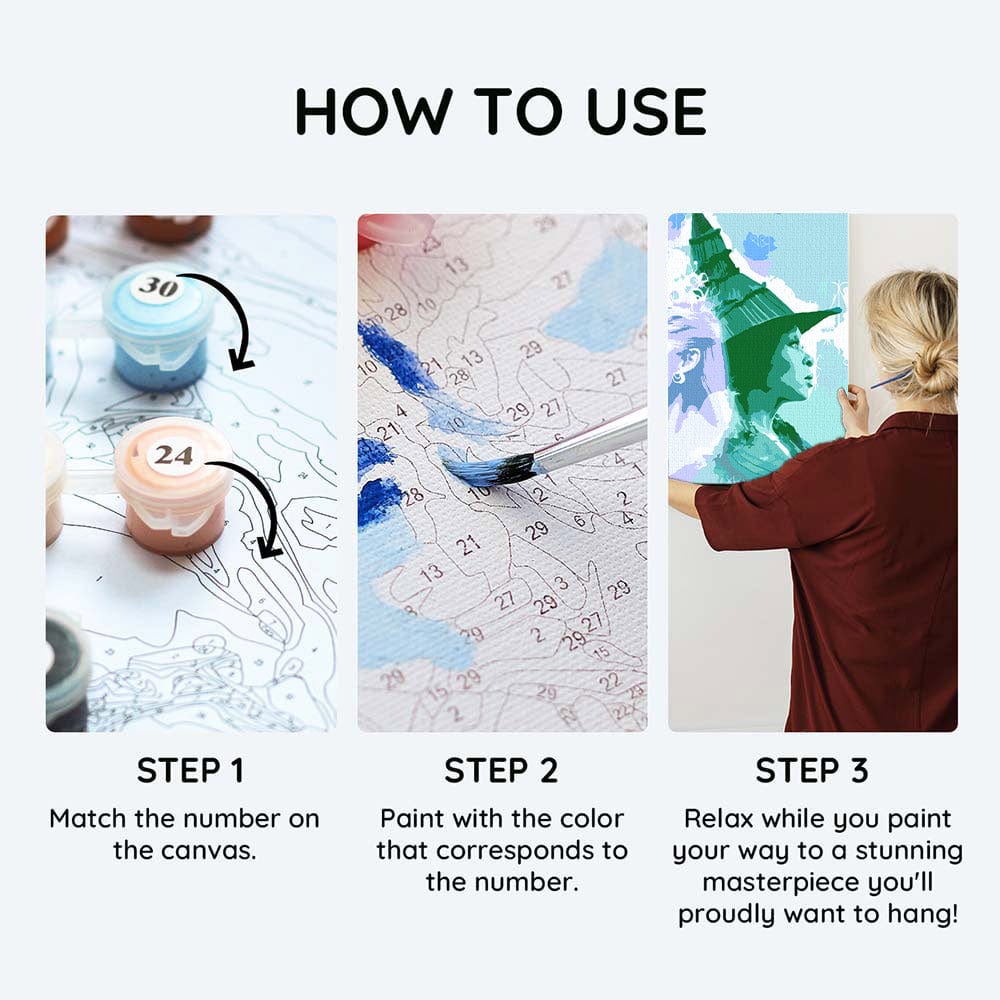 HOW TO USE

30

24

STEP 1

Match the number on the canvas.

STEP 2

Paint with the color that corresponds to the number.

STEP 3

Relax while you paint your way to a stunning masterpiece you'll proudly want to hang!